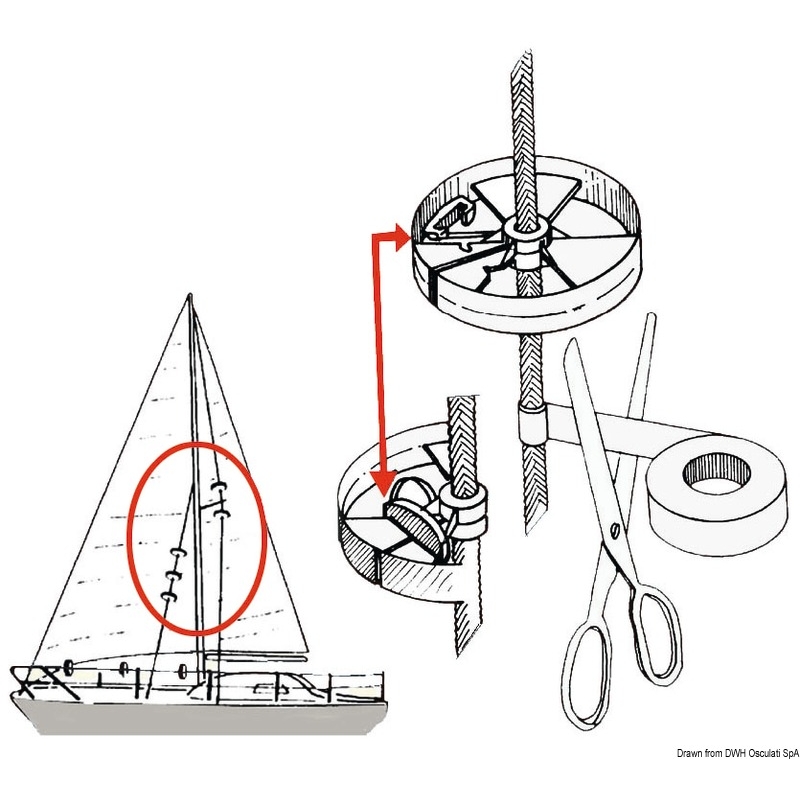 Drawn from DWH Osculati SpA